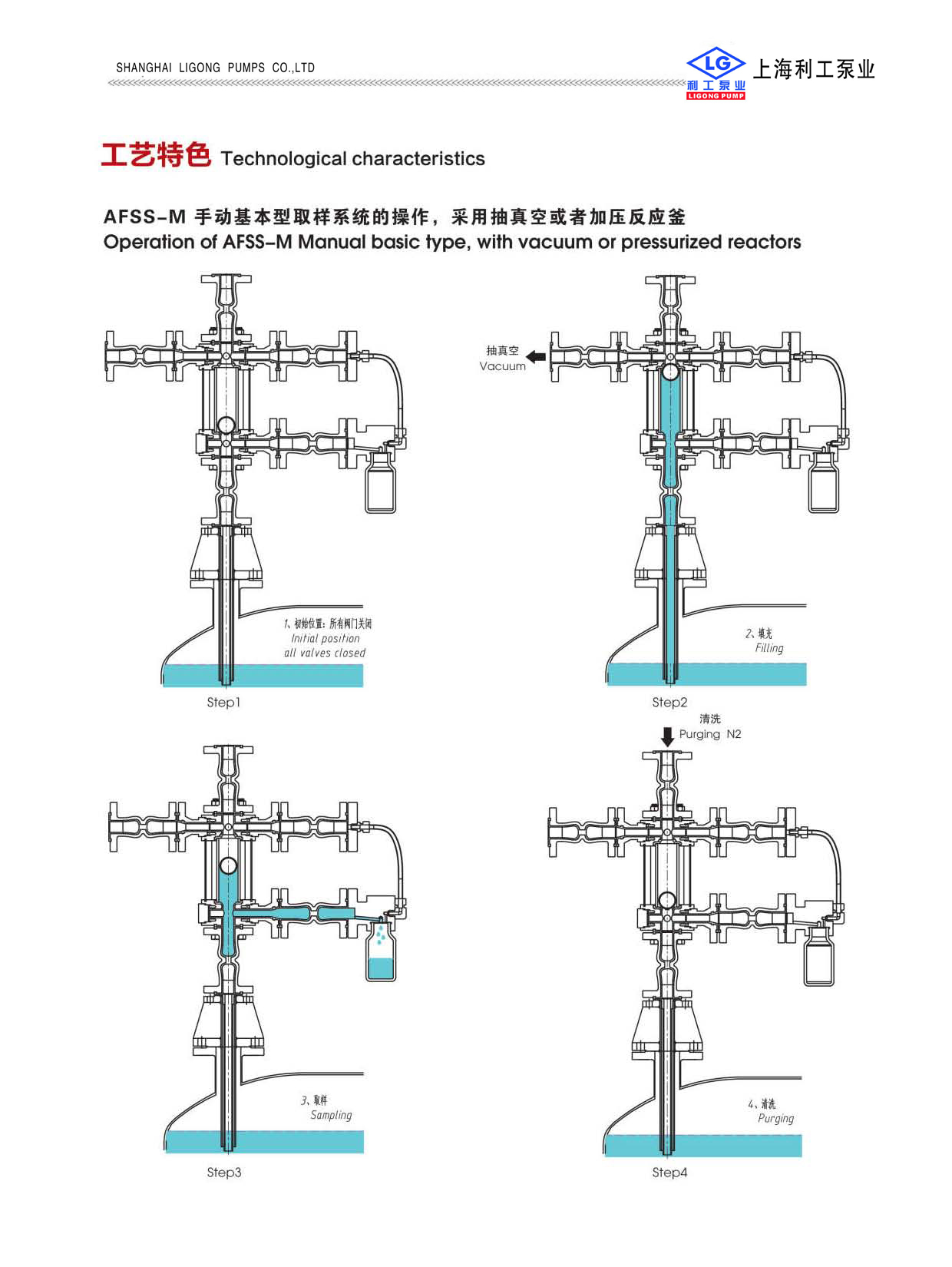 SHANGHAI LIGONG PUMPS CO.,LTD

LG
利工泵业
LIGONG PUMP
上海利工泵业

工艺特色 Technological characteristics

AFSS-M 手动基本型取样系统的操作，采用抽真空或者加压反应釜
Operation of AFSS-M Manual basic type, with vacuum or pressurized reactors

1、初始位置：所有阀门关闭
Initial position
all valves closed

Step1

抽真空
Vacuum

2、填充
Filling

Step2

3、取样
Sampling

Step3

清洗
Purging N2

4、清洗
Purging

Step4